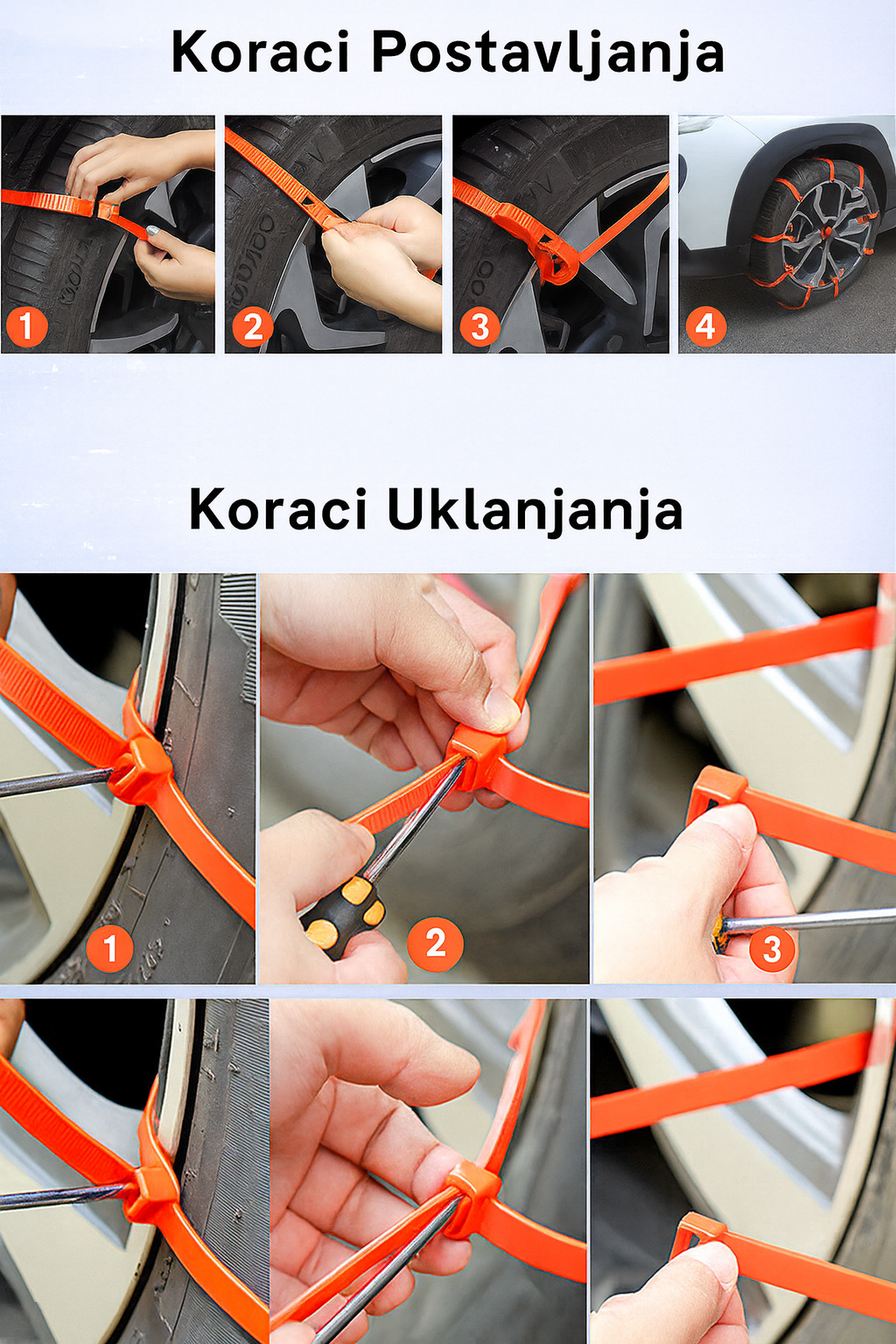 Koraci Postavljanja

1 2 3 4

Koraci Uklanjanja

1 2 3